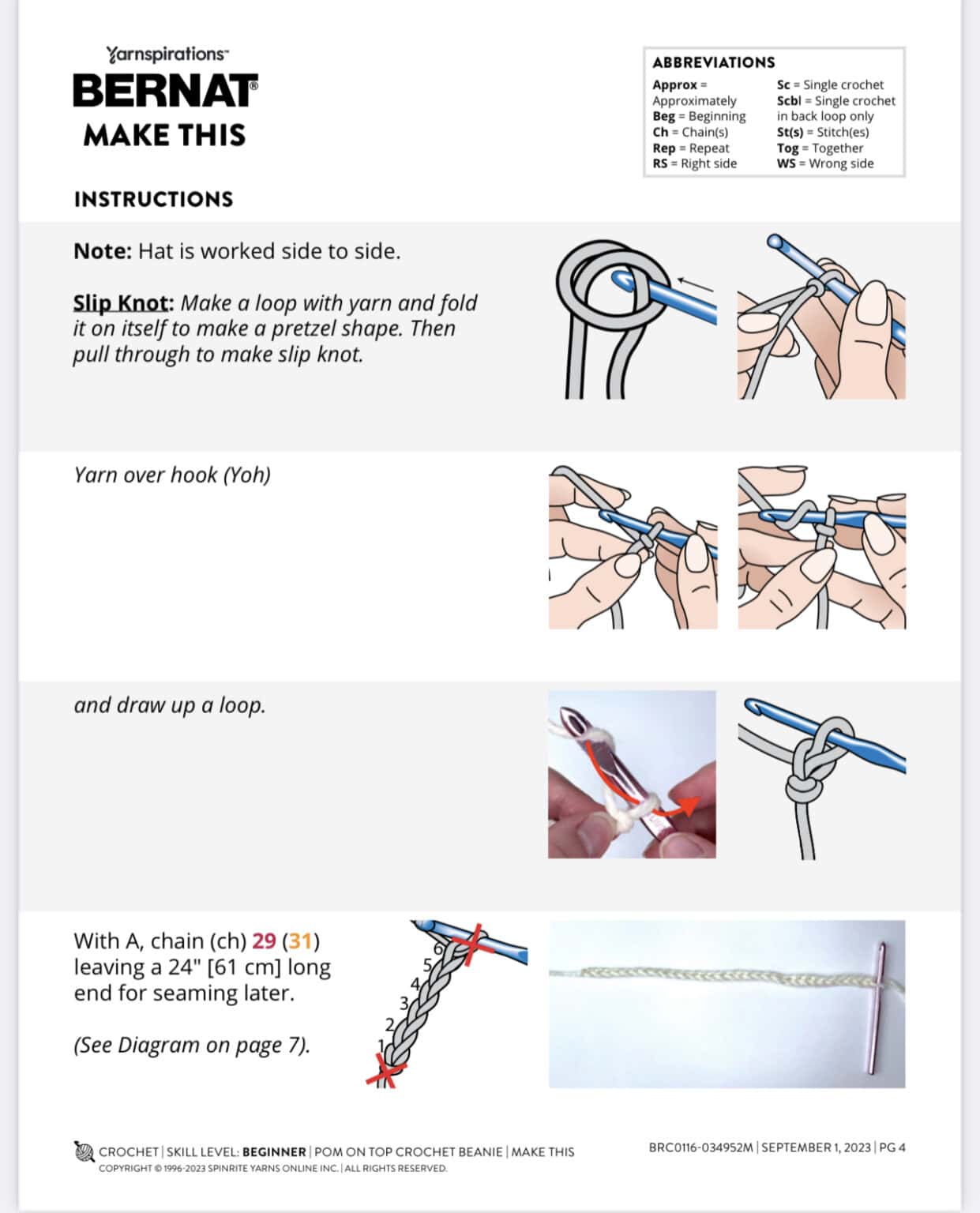 Yarnspirations™
BERNAT®
MAKE THIS

ABBREVIATIONS
Approx = Approximately
Beg = Beginning
Ch = Chain(s)
Rep = Repeat
RS = Right side
Sc = Single crochet
Scbl = Single crochet in back loop only
St(s) = Stitch(es)
Tog = Together
WS = Wrong side

INSTRUCTIONS

Note: Hat is worked side to side.

Slip Knot: Make a loop with yarn and fold it on itself to make a pretzel shape. Then pull through to make slip knot.

Yarn over hook (Yoh)

and draw up a loop.

With A, chain (ch) 29 (31) leaving a 24" [61 cm] long end for seaming later.

(See Diagram on page 7).

6
5
4
3
2
1

CROCHET | SKILL LEVEL: BEGINNER | POM ON TOP CROCHET BEANIE | MAKE THIS
COPYRIGHT © 1996-2023 SPINRITE YARNS ONLINE INC. | ALL RIGHTS RESERVED.

BRC0116-034952M | SEPTEMBER 1, 2023 | PG 4